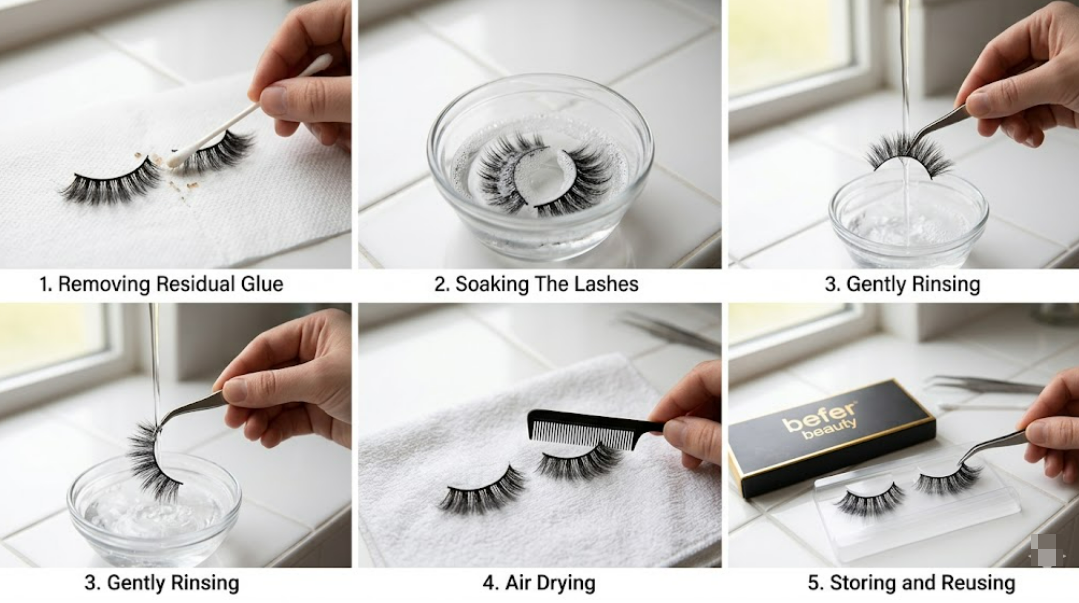 1. Removing Residual Glue

2. Soaking The Lashes

3. Gently Rinsing

3. Gently Rinsing

4. Air Drying

befer beauty

5. Storing and Reusing