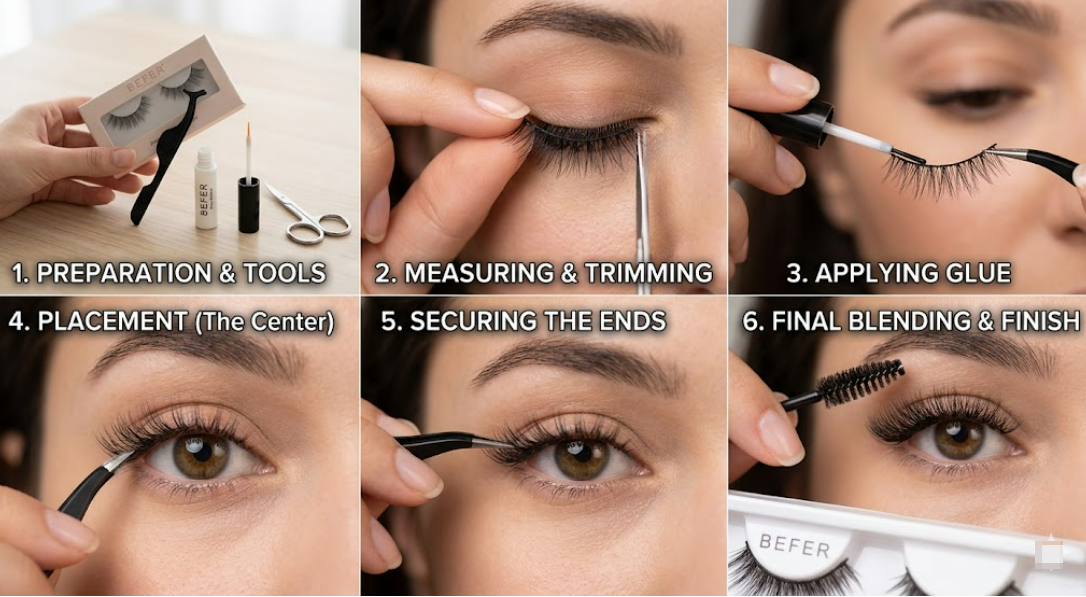 BEFER

BEFER

1. PREPARATION & TOOLS

2. MEASURING & TRIMMING

3. APPLYING GLUE

4. PLACEMENT (The Center)

5. SECURING THE ENDS

6. FINAL BLENDING & FINISH

BEFER